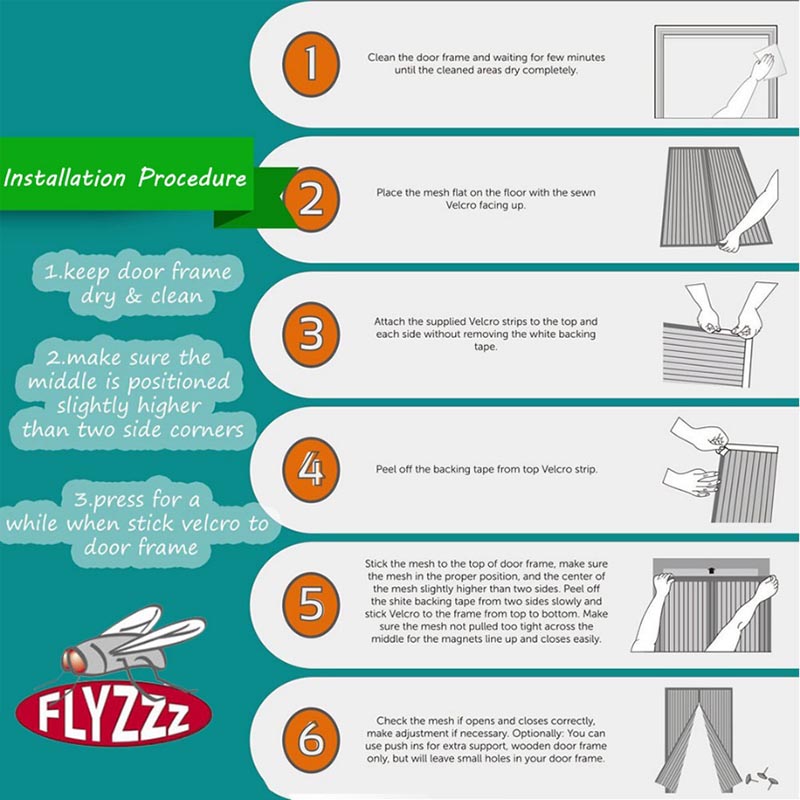 Installation Procedure

1.keep door frame dry & clean

2.make sure the middle is positioned slightly higher than two side corners

3.press for a while when stick velcro to door frame

FLYZZz

1

Clean the door frame and waiting for few minutes until the cleaned areas dry completely.

2

Place the mesh flat on the floor with the sewn Velcro facing up.

3

Attach the supplied Velcro strips to the top and each side without removing the white backing tape.

4

Peel off the backing tape from top Velcro strip.

5

Stick the mesh to the top of door frame, make sure the mesh in the proper position, and the center of the mesh slightly higher than two sides. Peel off the shite backing tape from two sides slowly and stick Velcro to the frame from top to bottom. Make sure the mesh not pulled too tight across the middle for the magnets line up and closes easily.

6

Check the mesh if opens and closes correctly, make adjustment if necessary. Optionally: You can use push ins for extra support, wooden door frame only, but will leave small holes in your door frame.