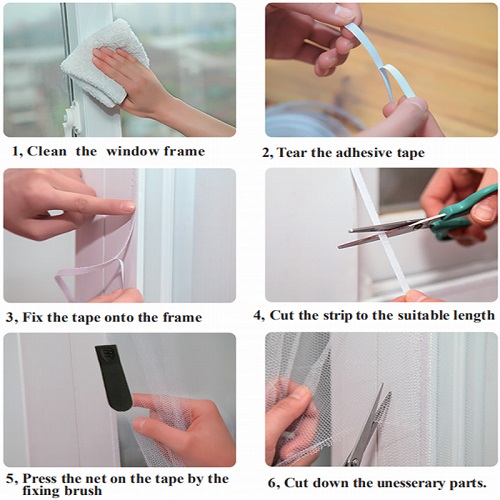 1, Clean the window frame

2, Tear the adhesive tape

3, Fix the tape onto the frame

4, Cut the strip to the suitable length

5, Press the net on the tape by the fixing brush

6, Cut down the unesserary parts.